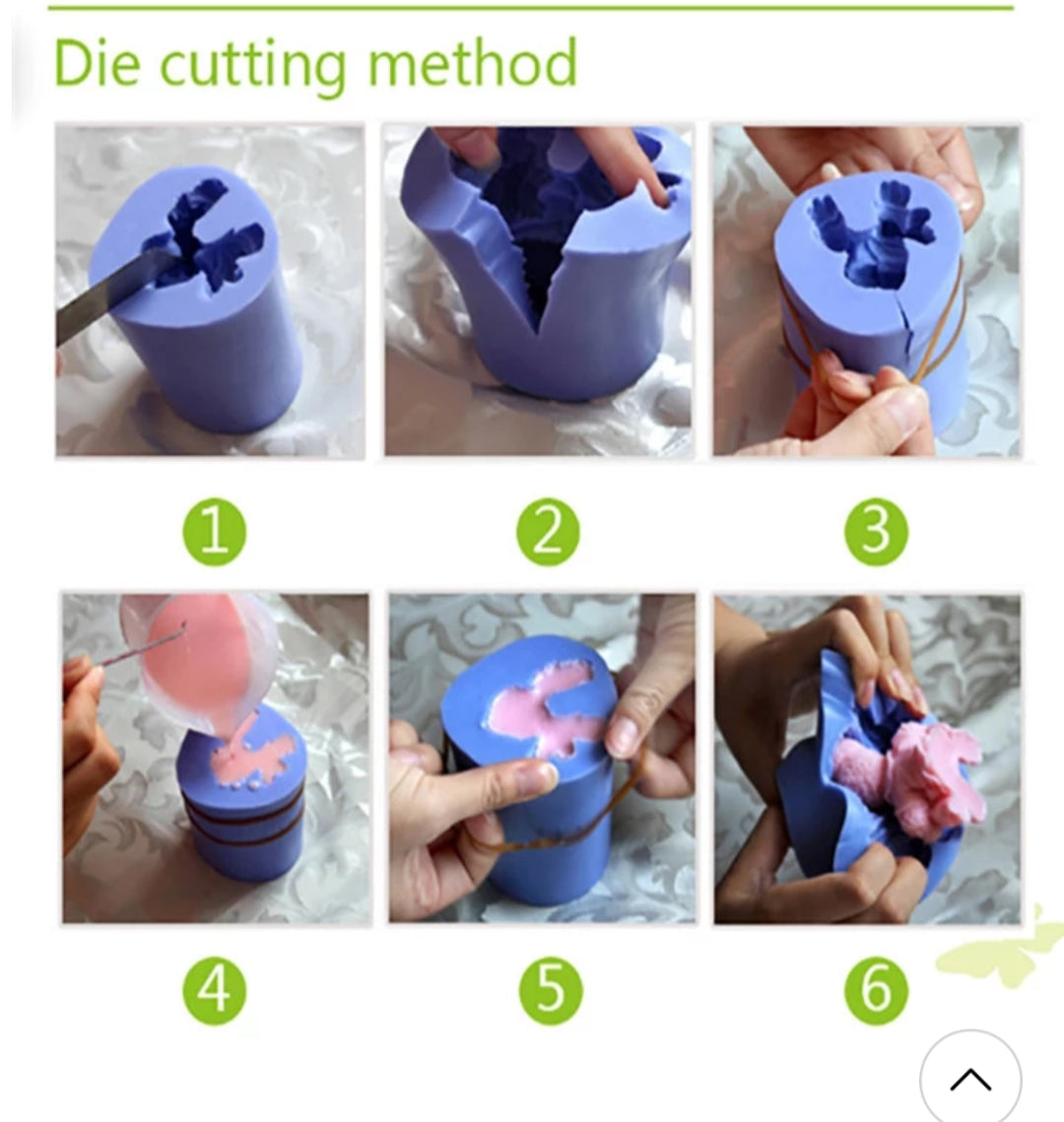 Die cutting method

1

2

3

4

5

6