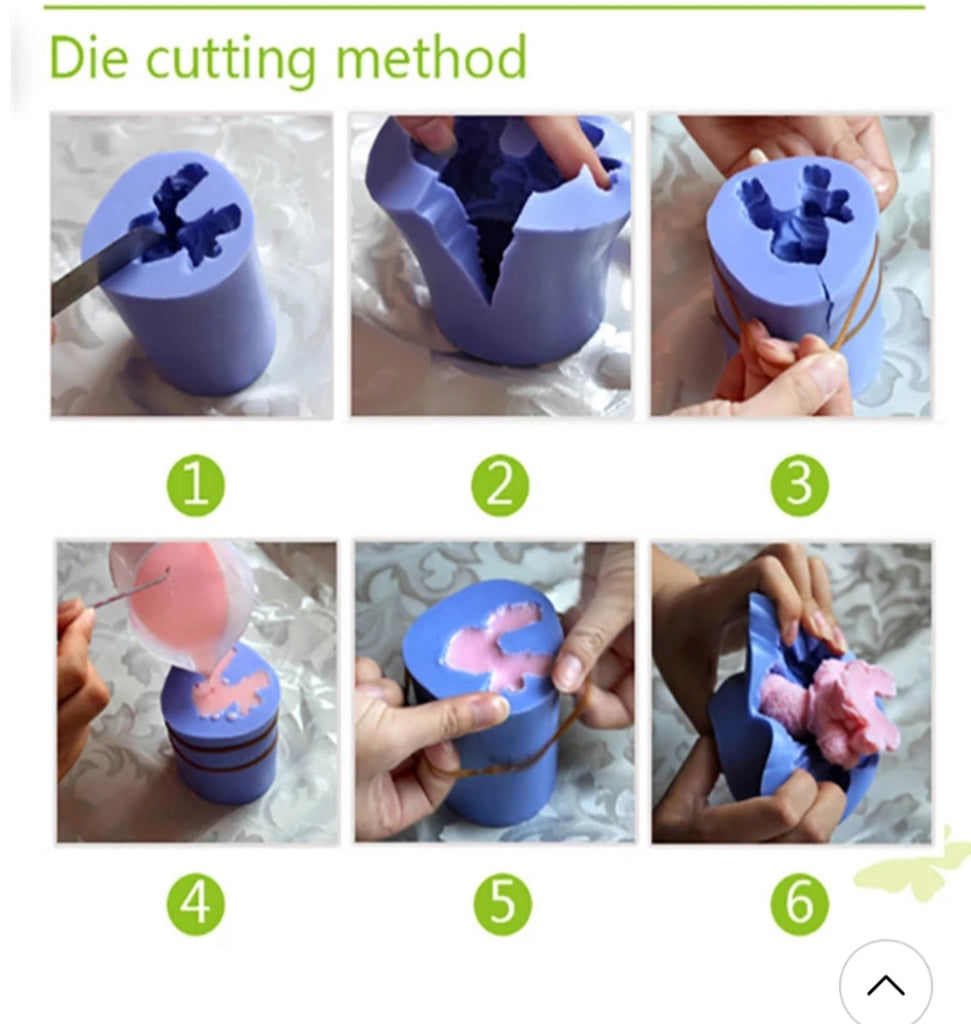 Die cutting method

1

2

3

4

5

6