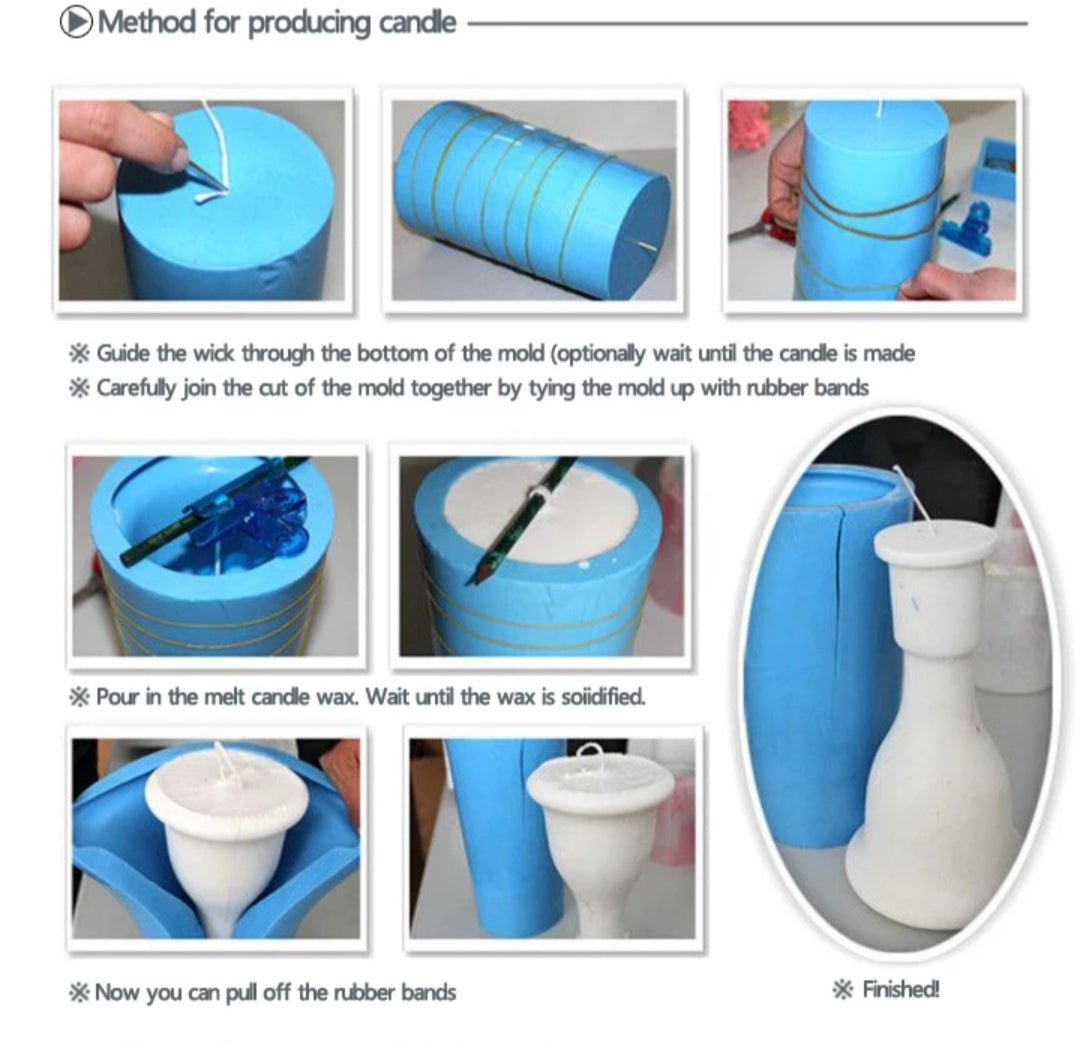 Method for producing candle

※ Guide the wick through the bottom of the mold (optionally wait until the candle is made
※ Carefully join the cut of the mold together by tying the mold up with rubber bands

※ Pour in the melt candle wax. Wait until the wax is soiidified.

※ Now you can pull off the rubber bands

※ Finished!