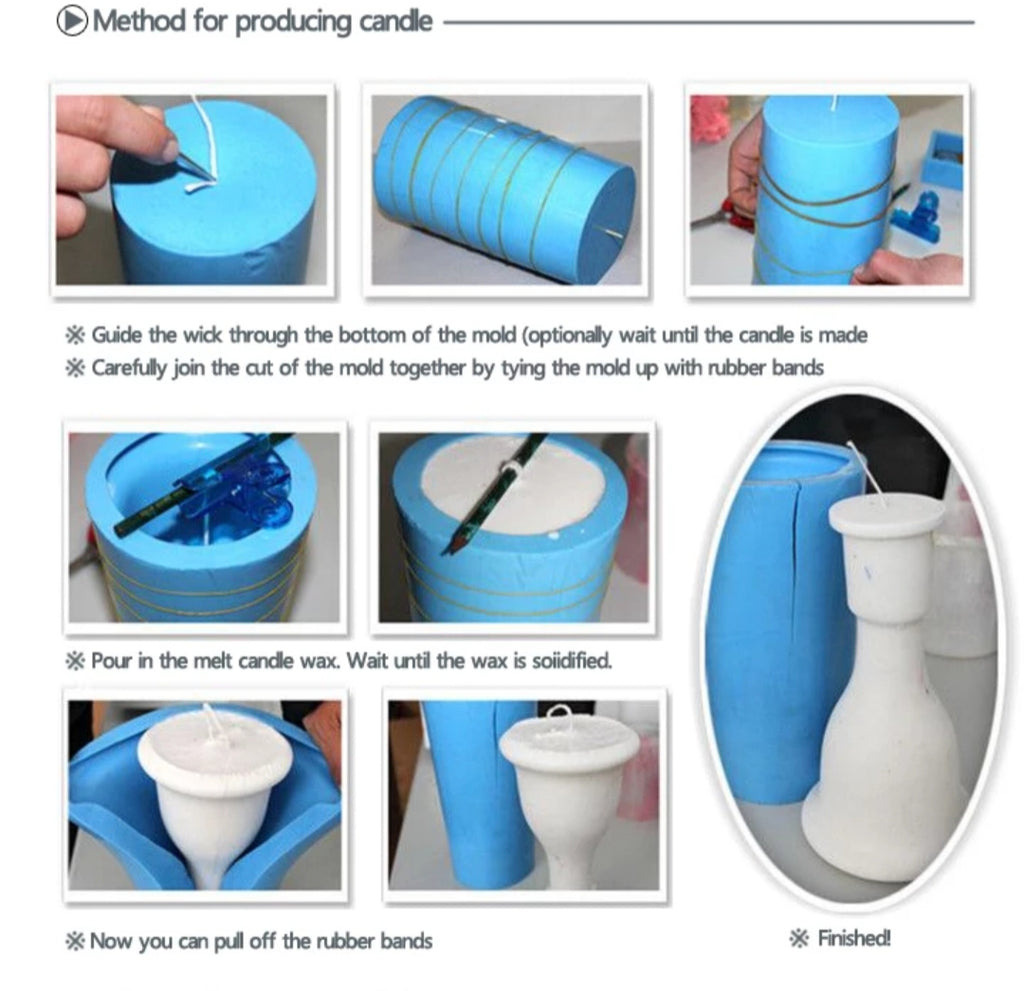 Method for producing candle

※ Guide the wick through the bottom of the mold (optionally wait until the candle is made
※ Carefully join the cut of the mold together by tying the mold up with rubber bands

※ Pour in the melt candle wax. Wait until the wax is soiidified.

※ Now you can pull off the rubber bands

※ Finished!